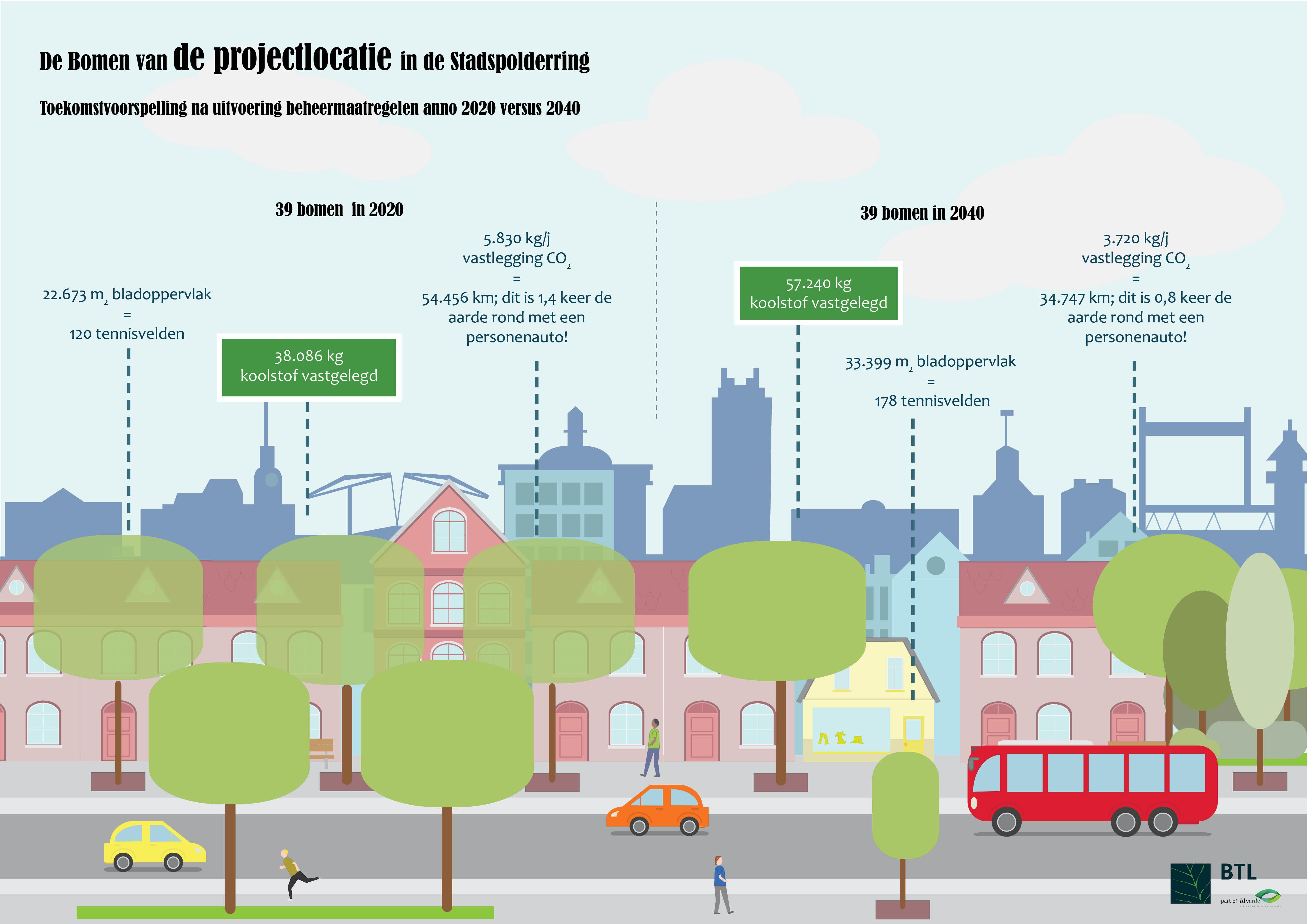 De Bomen van de projectlocatie in de Stadspolderring

Toekomstvoorspelling na uitvoering beheermaatregelen anno 2020 versus 2040

39 bomen in 2020

22.673 $m_2$ bladoppervlak = 120 tennisvelden

38.086 kg koolstof vastgelegd

5.830 kg/j vastlegging $CO_2$ = 54.456 km; dit is 1,4 keer de aarde rond met een personenauto!

39 bomen in 2040

57.240 kg koolstof vastgelegd

33.399 $m_2$ bladoppervlak = 178 tennisvelden

3.720 kg/j vastlegging $CO_2$ = 34.747 km; dit is 0,8 keer de aarde rond met een personenauto!

BTL
part of idverde